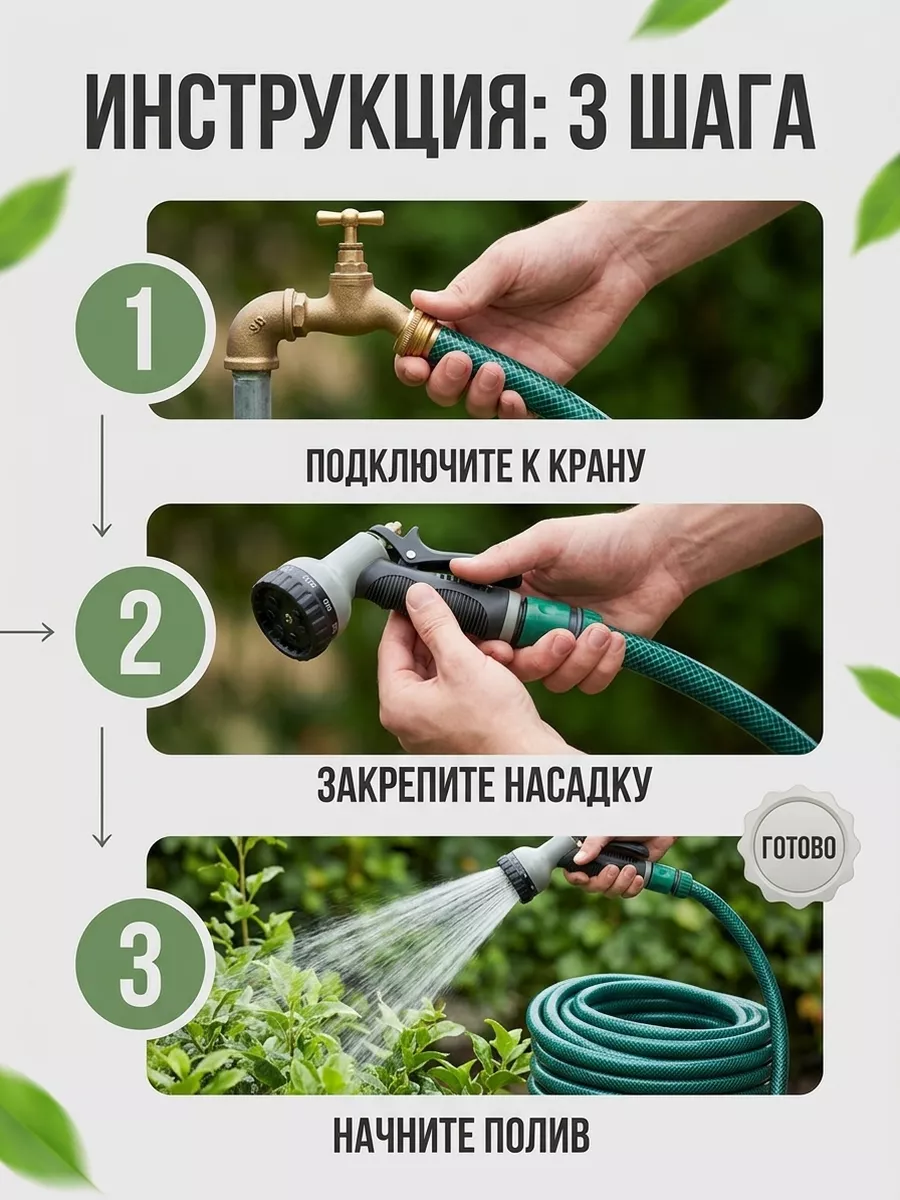 ИНСТРУКЦИЯ: 3 ШАГА

1

ПОДКЛЮЧИТЕ К КРАНУ

2

ЗАКРЕПИТЕ НАСАДКУ

ГОТОВО

3

НАЧНИТЕ ПОЛИВ