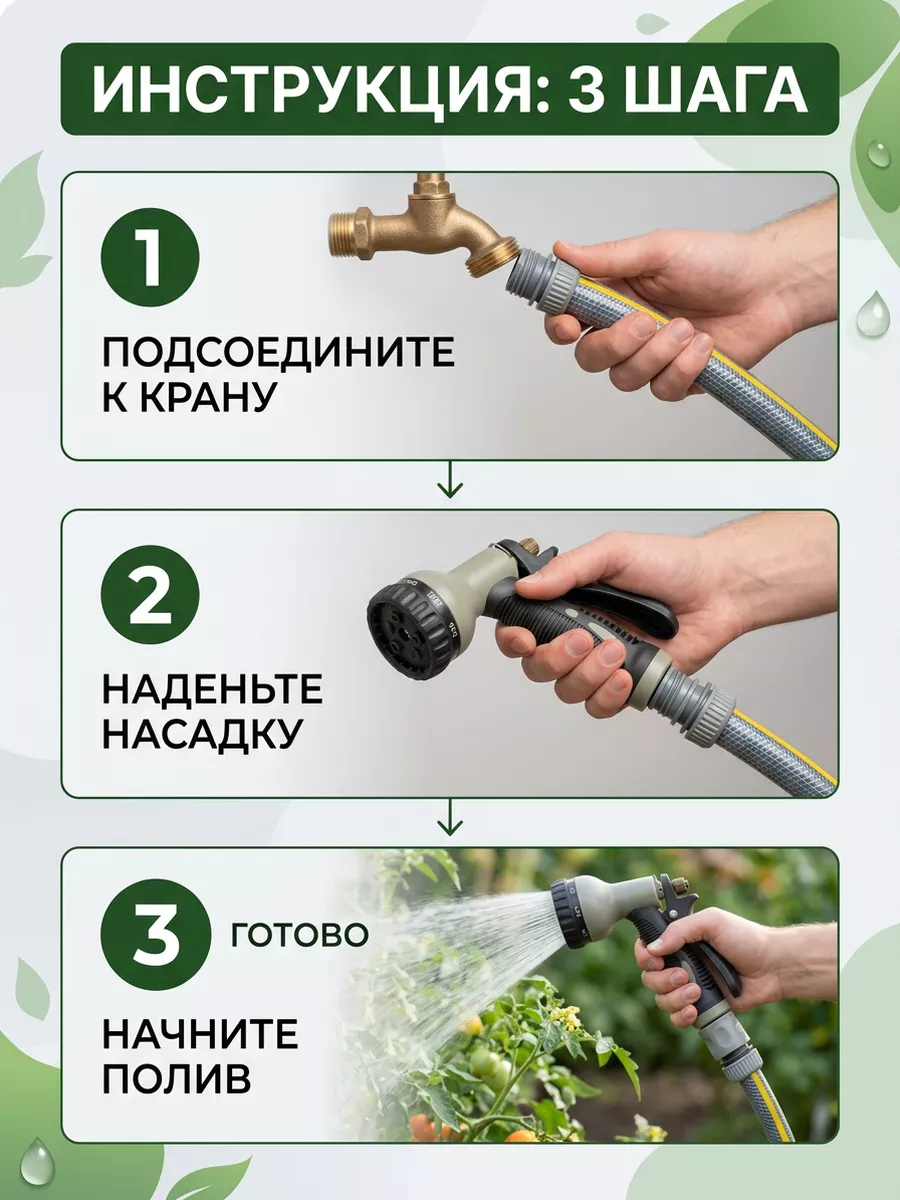 ИНСТРУКЦИЯ: 3 ШАГА

1

ПОДСОЕДИНИТЕ К КРАНУ

2

НАДЕНЬТЕ НАСАДКУ

3

ГОТОВО

НАЧНИТЕ ПОЛИВ