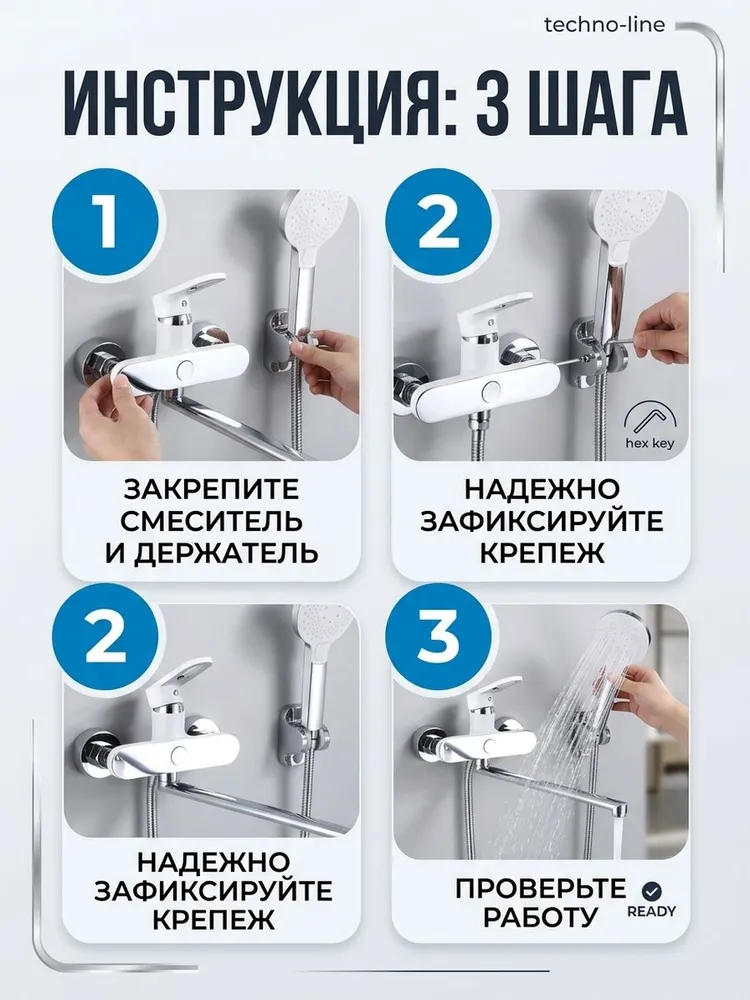 techno-line

ИНСТРУКЦИЯ: 3 ШАГА

1

ЗАКРЕПИТЕ СМЕСИТЕЛЬ И ДЕРЖАТЕЛЬ

2

hex key

НАДЕЖНО ЗАФИКСИРУЙТЕ КРЕПЕЖ

2

НАДЕЖНО ЗАФИКСИРУЙТЕ КРЕПЕЖ

3

ПРОВЕРЬТЕ РАБОТУ

READY