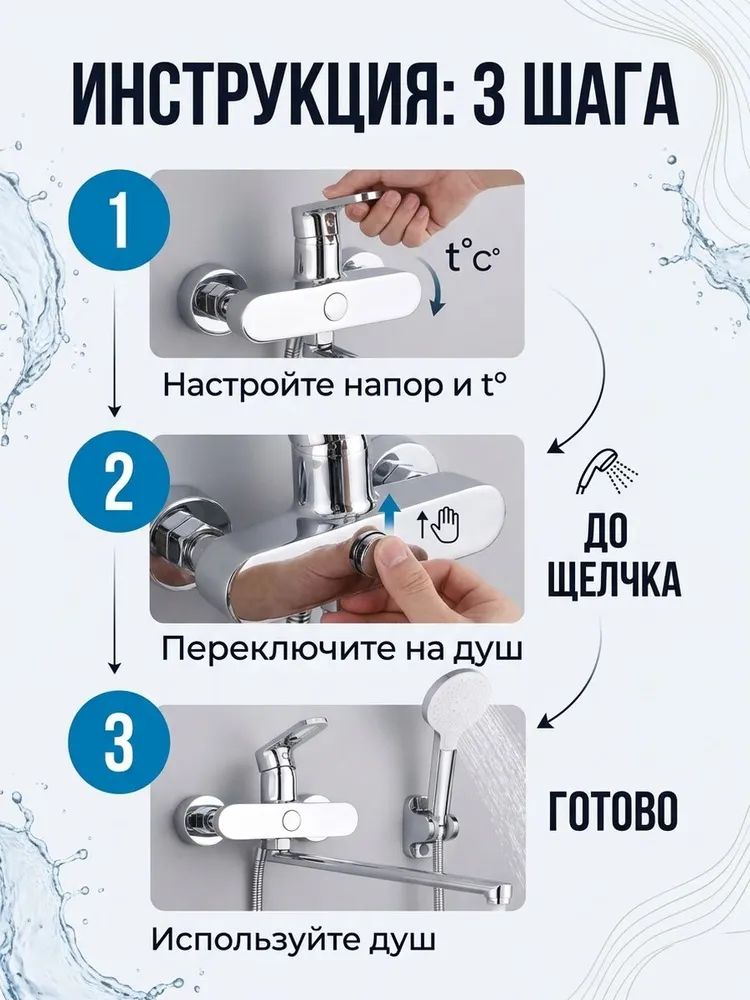 ИНСТРУКЦИЯ: 3 ШАГА

1

t°c°

Настройте напор и t°

2

ДО ЩЕЛЧКА

Переключите на душ

3

ГОТОВО

Используйте душ