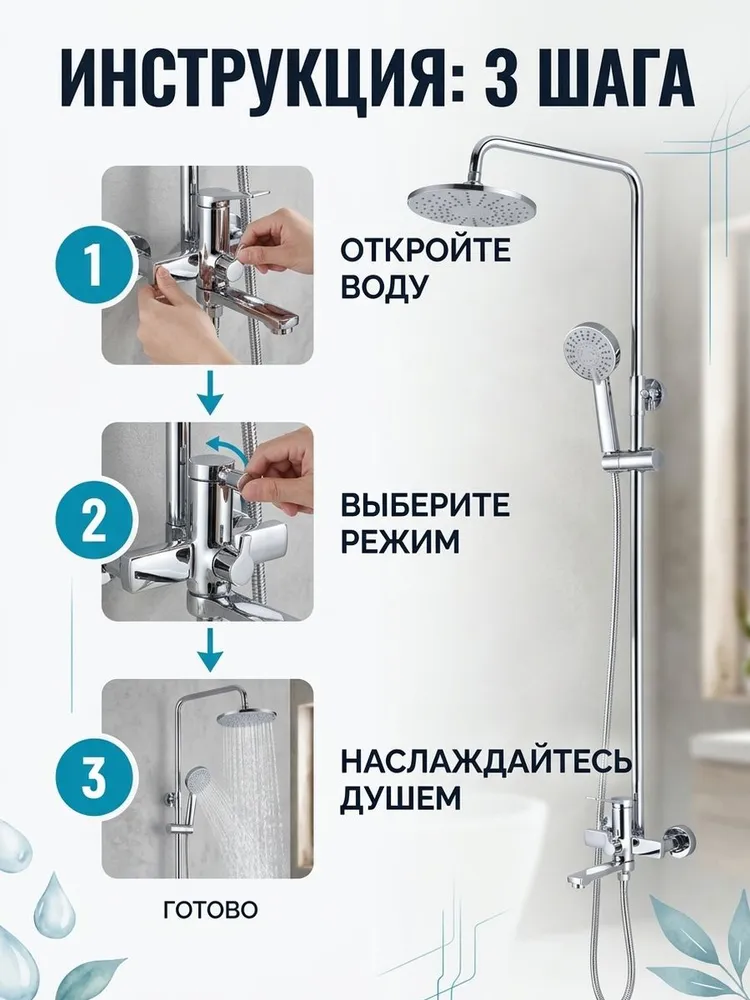 ИНСТРУКЦИЯ: 3 ШАГА

1

ОТКРОЙТЕ ВОДУ

2

ВЫБЕРИТЕ РЕЖИМ

3

НАСЛАЖДАЙТЕСЬ ДУШЕМ

ГОТОВО