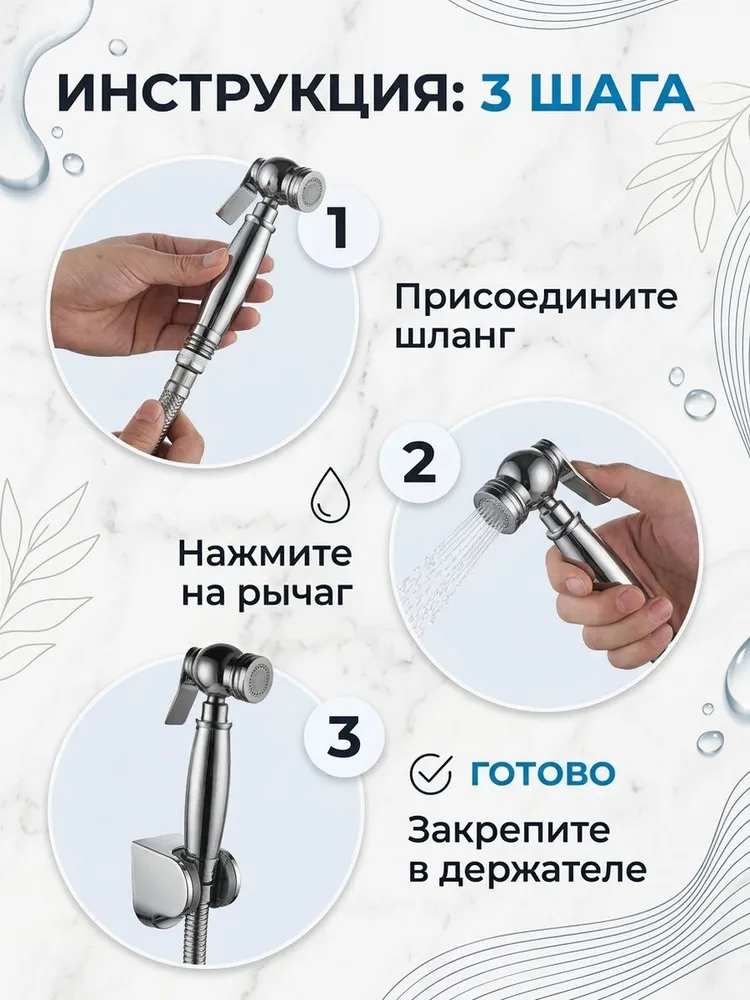 ИНСТРУКЦИЯ: 3 ШАГА

1

Присоедините шланг

2

Нажмите на рычаг

3

ГОТОВО

Закрепите в держателе