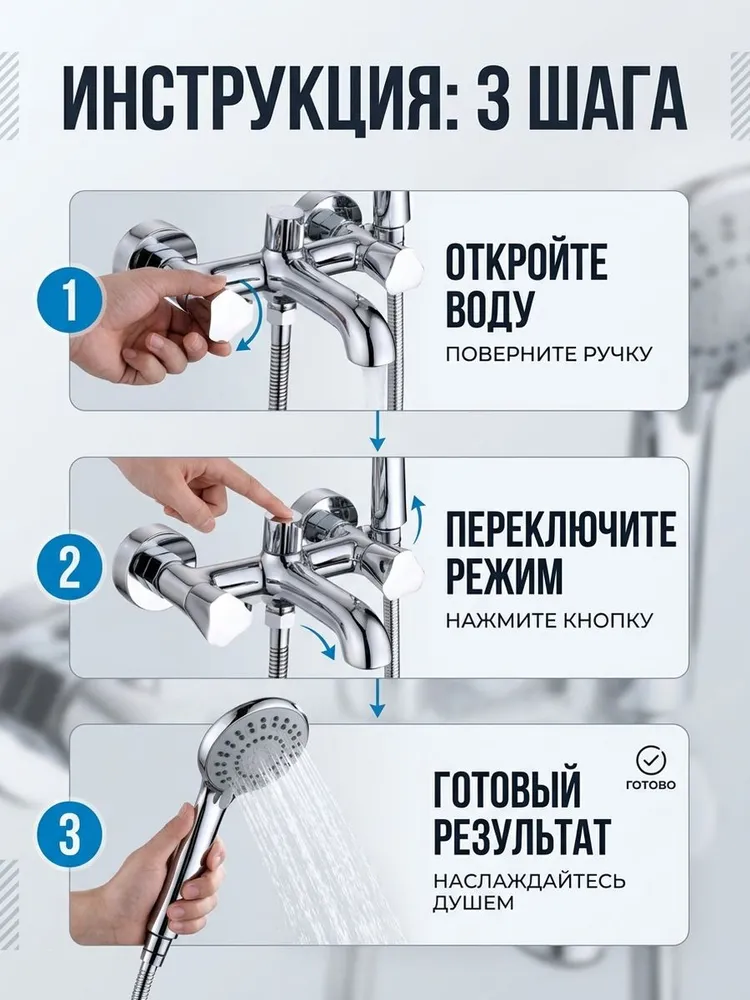 ИНСТРУКЦИЯ: 3 ШАГА

1

ОТКРОЙТЕ ВОДУ

ПОВЕРНИТЕ РУЧКУ

2

ПЕРЕКЛЮЧИТЕ РЕЖИМ

НАЖМИТЕ КНОПКУ

3

ГОТОВЫЙ РЕЗУЛЬТАТ

ГОТОВО

НАСЛАЖДАЙТЕСЬ ДУШЕМ