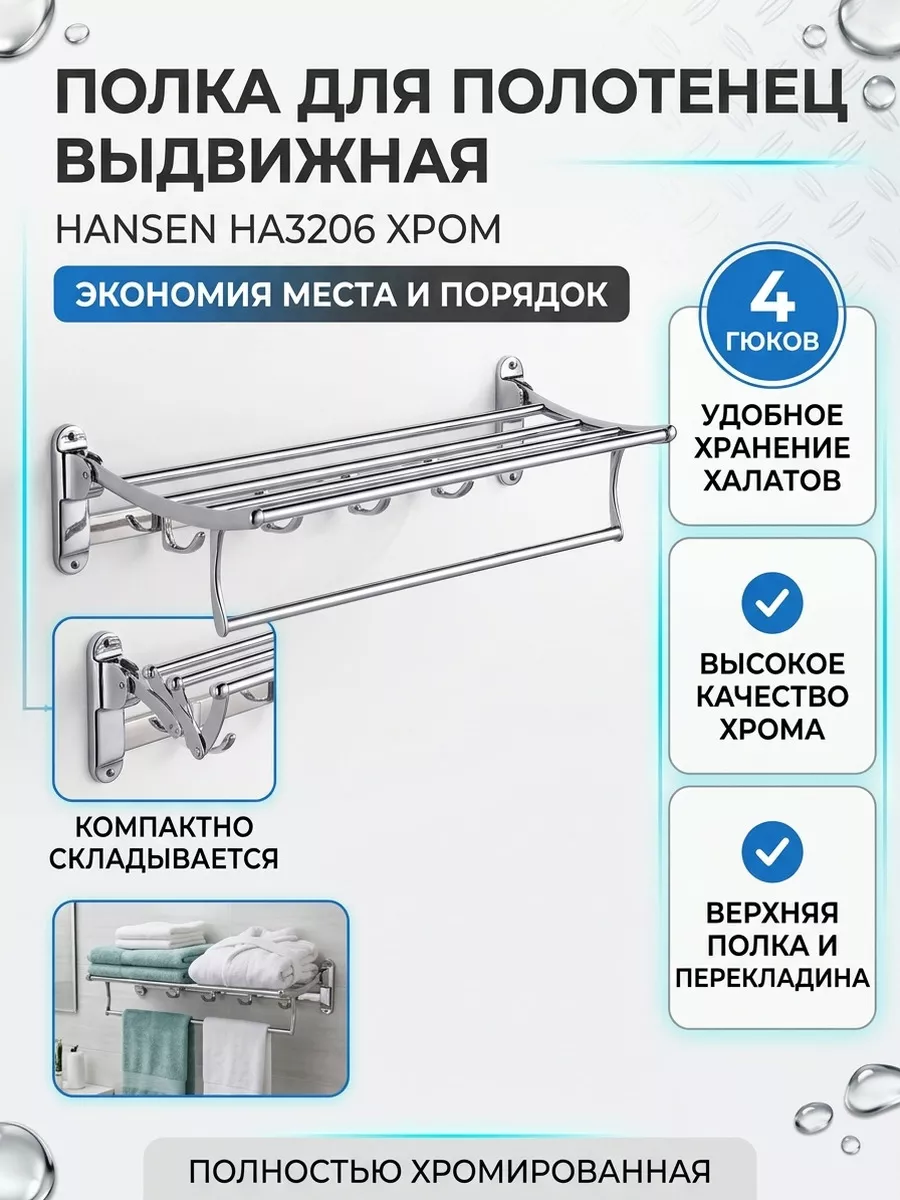 ПОЛКА ДЛЯ ПОЛОТЕНЕЦ ВЫДВИЖНАЯ

HANSEN HA3206 ХРОМ

ЭКОНОМИЯ МЕСТА И ПОРЯДОК

4 ГЮКОВ

УДОБНОЕ ХРАНЕНИЕ ХАЛАТОВ

ВЫСОКОЕ КАЧЕСТВО ХРОМА

ВЕРХНЯЯ ПОЛКА И ПЕРЕКЛАДИНА

КОМПАКТНО СКЛАДЫВАЕТСЯ

ПОЛНОСТЬЮ ХРОМИРОВАННАЯ