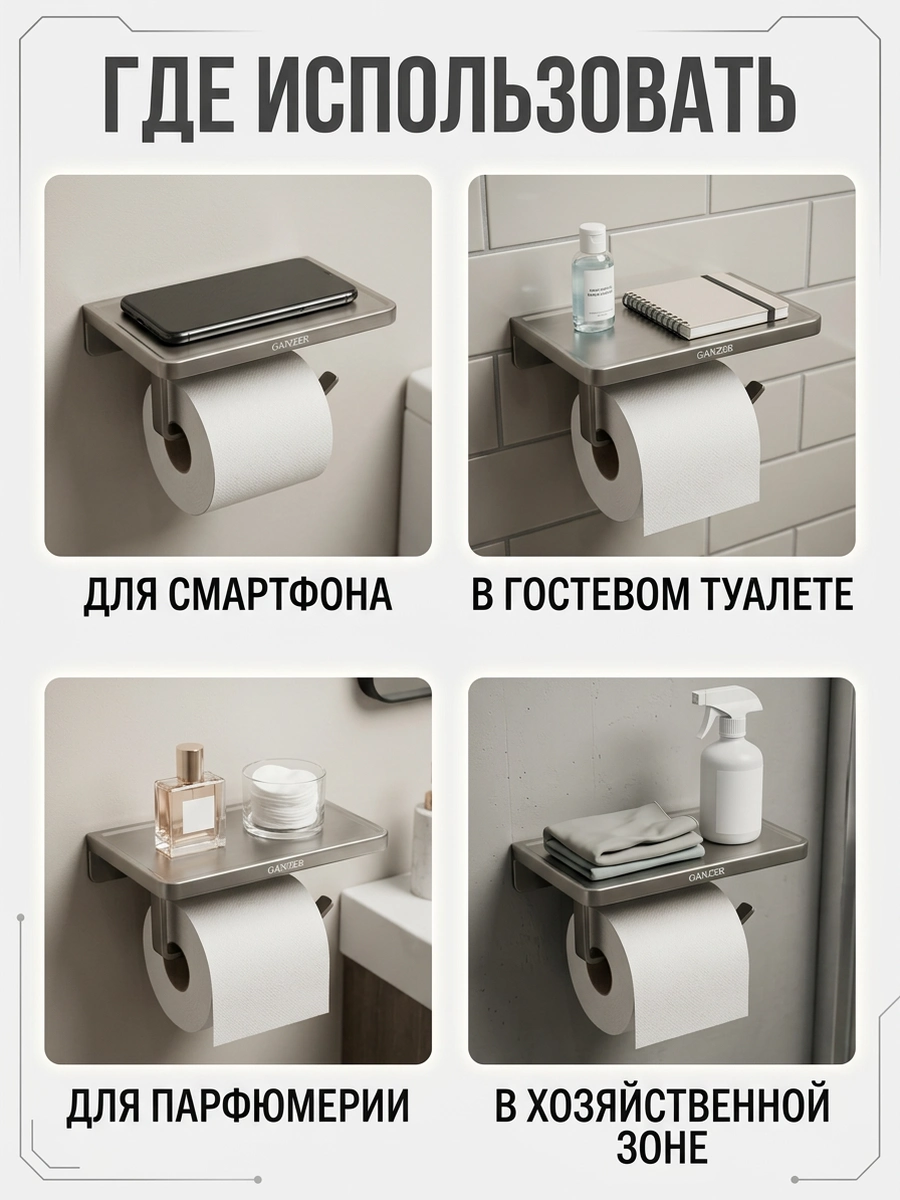 ГДЕ ИСПОЛЬЗОВАТЬ

GANZEER

ДЛЯ СМАРТФОНА

GANZER

В ГОСТЕВОМ ТУАЛЕТЕ

GANZER

ДЛЯ ПАРФЮМЕРИИ

GANZER

В ХОЗЯЙСТВЕННОЙ ЗОНЕ