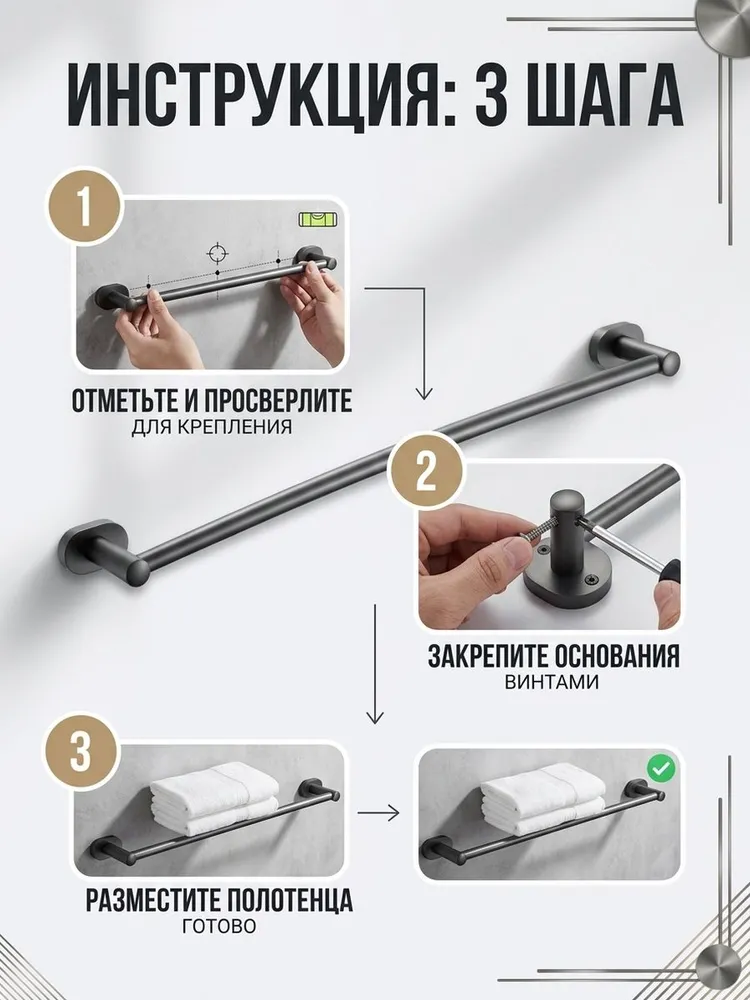 ИНСТРУКЦИЯ: 3 ШАГА

1

ОТМЕТЬТЕ И ПРОСВЕРЛИТЕ
ДЛЯ КРЕПЛЕНИЯ

2

ЗАКРЕПИТЕ ОСНОВАНИЯ
ВИНТАМИ

3

РАЗМЕСТИТЕ ПОЛОТЕНЦА
ГОТОВО